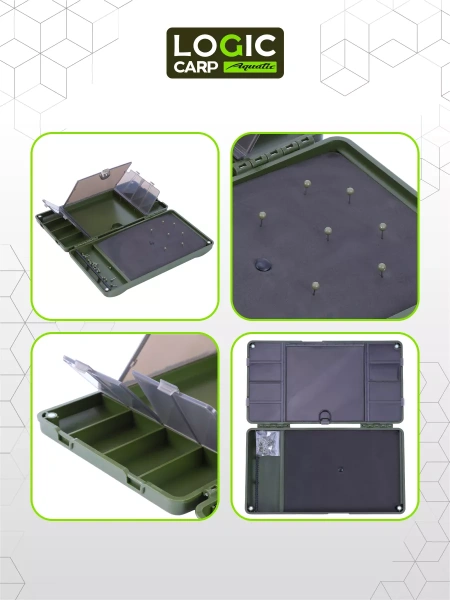 LOGIC
CARP Aquatic